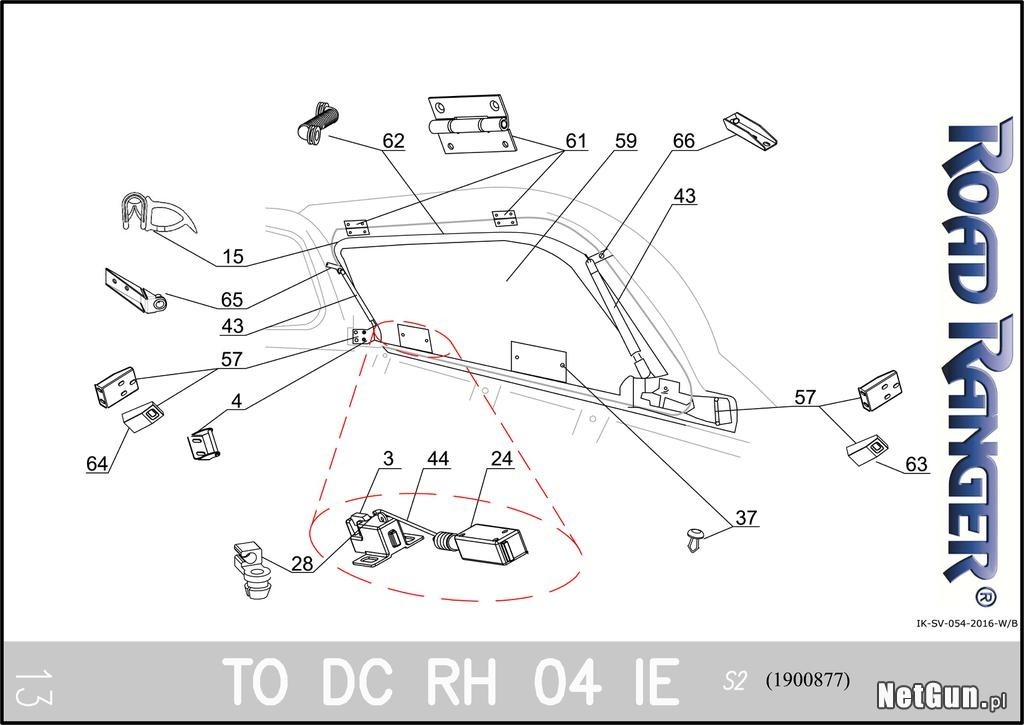 62
61
59
66
43
15
65
43
57
4
64
3
44
24
28
37
57
63
ROAD RANGER®
IK-SV-054-2016-W/B
13
TO DC RH 04 IE
S2 (1900877)
NetGun.pl